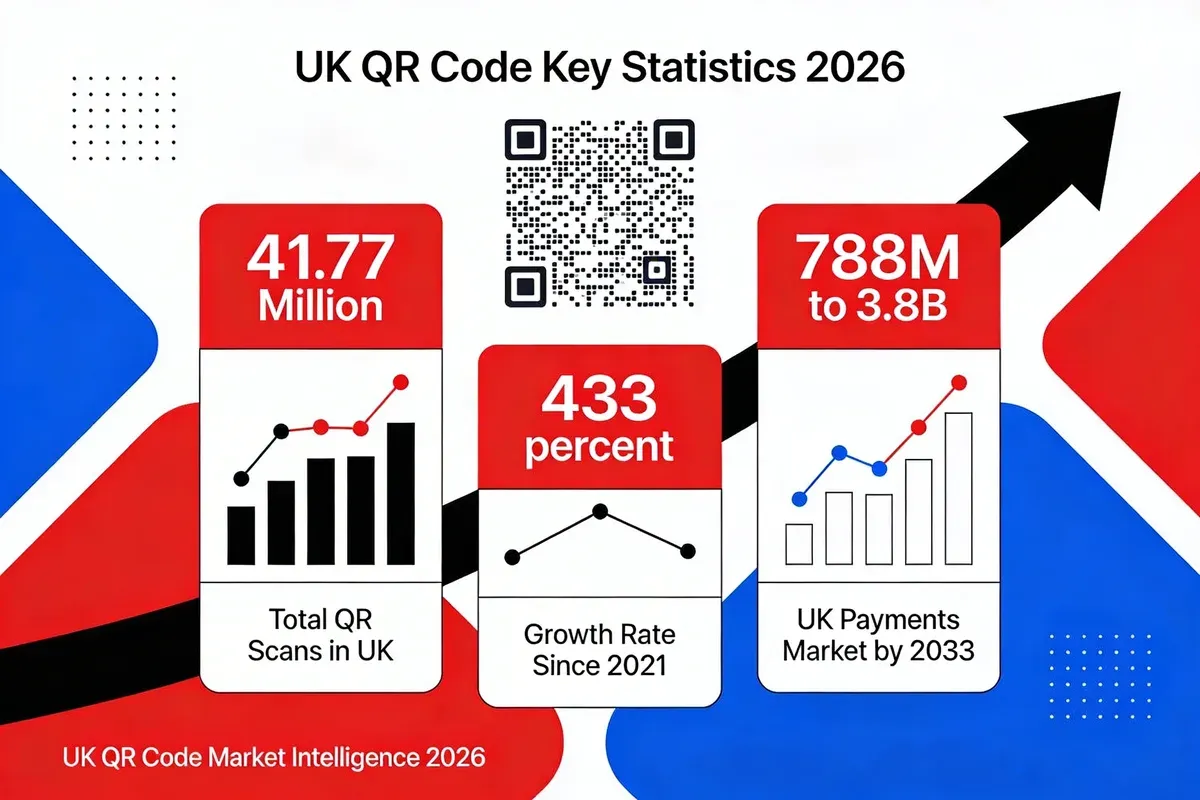 UK QR Code Key Statistics 2026

41.77 Million

Total QR Scans in UK

433 percent

Growth Rate Since 2021

788M to 3.8B

UK Payments Market by 2033

UK QR Code Market Intelligence 2026