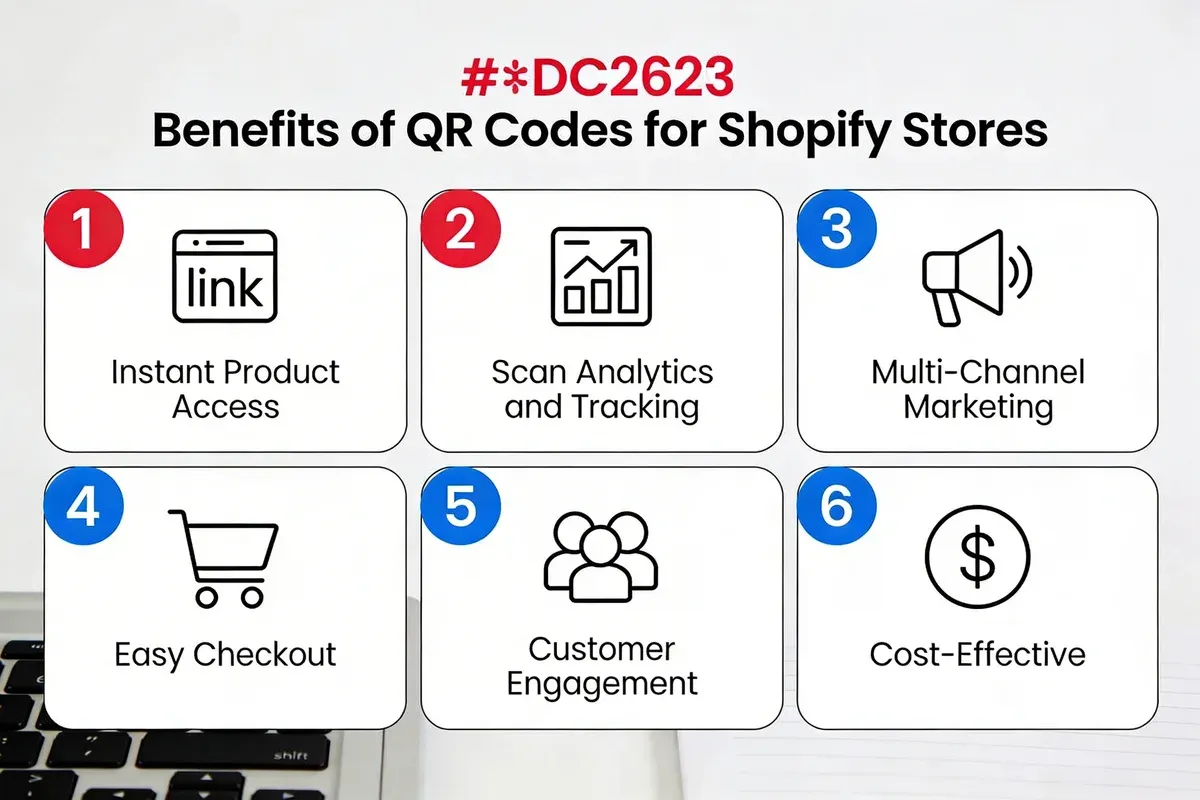 #*DC2623
Benefits of QR Codes for Shopify Stores

1
link
Instant Product Access

2
Scan Analytics and Tracking

3
Multi-Channel Marketing

4
Easy Checkout

5
Customer Engagement

6
$
Cost-Effective

shift